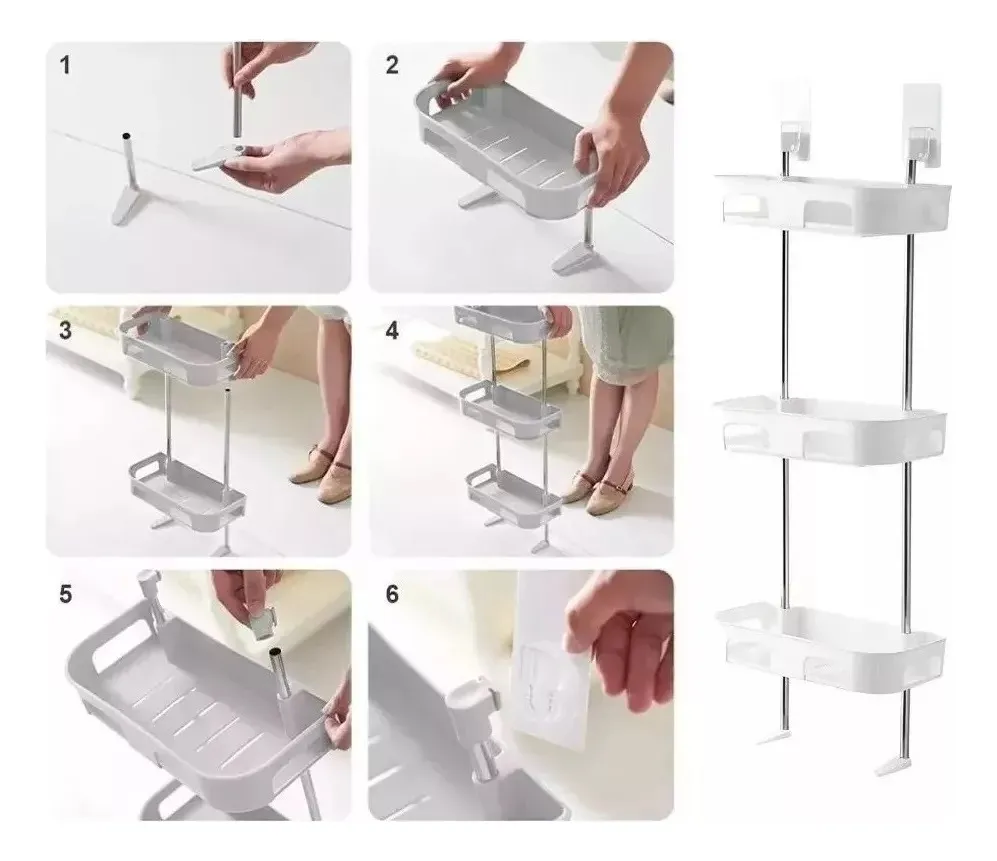 1

2

3

4

5

6